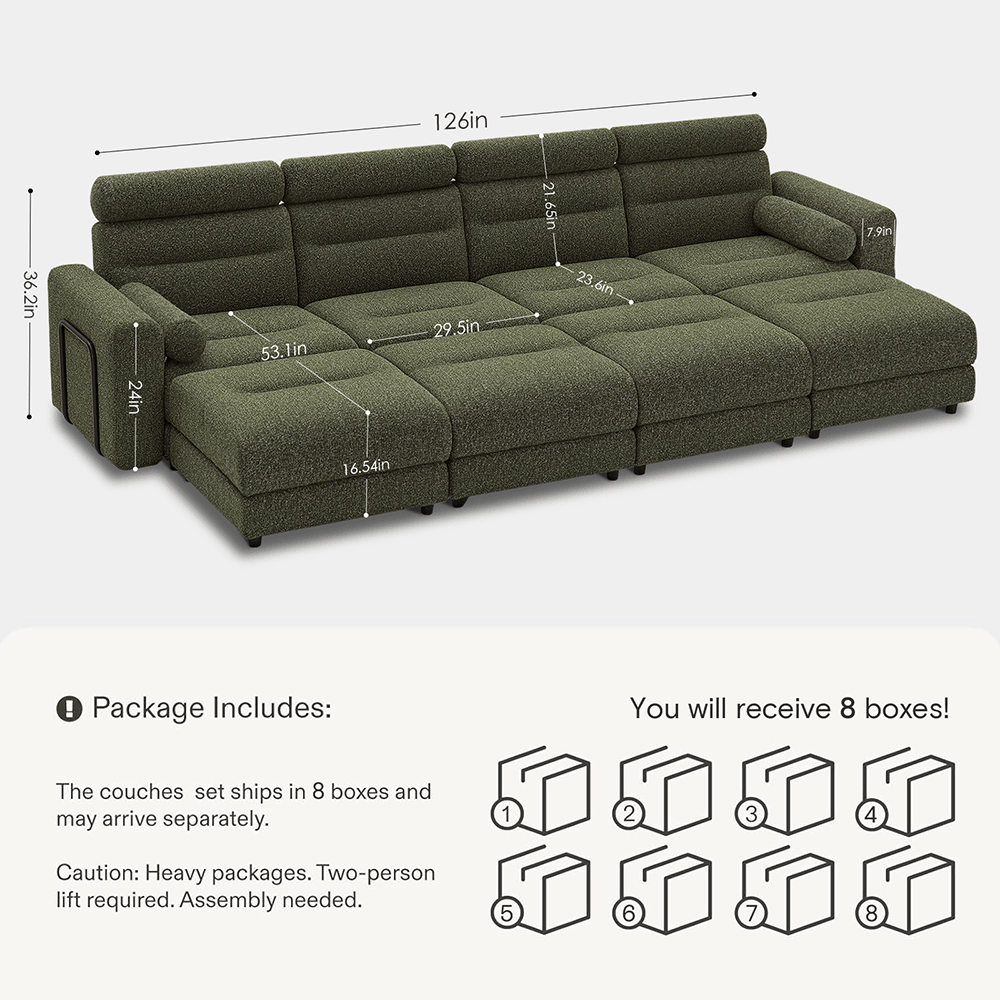 126in
36.2in
21.65in
7.9in
23.6in
29.5in
53.1in
24in
16.54in

Package Includes:

The couches  set ships in 8 boxes and may arrive separately.

Caution: Heavy packages. Two-person lift required. Assembly needed.

You will receive 8 boxes!

1
2
3
4
5
6
7
8