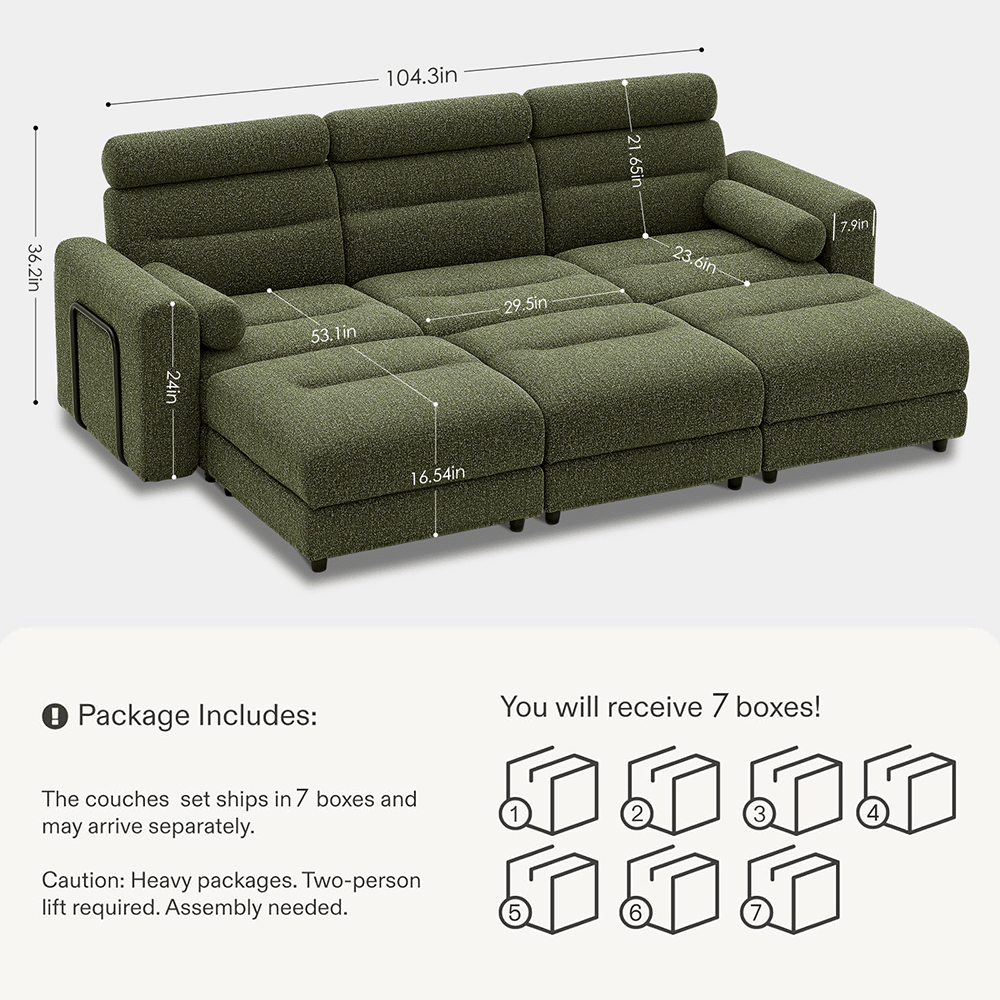 104.3in

36.2in

21.65in

7.9in

23.6in

29.5in

53.1in

24in

16.54in

Package Includes:

The couches set ships in 7 boxes and may arrive separately.

Caution: Heavy packages. Two-person lift required. Assembly needed.

You will receive 7 boxes!

1

2

3

4

5

6

7